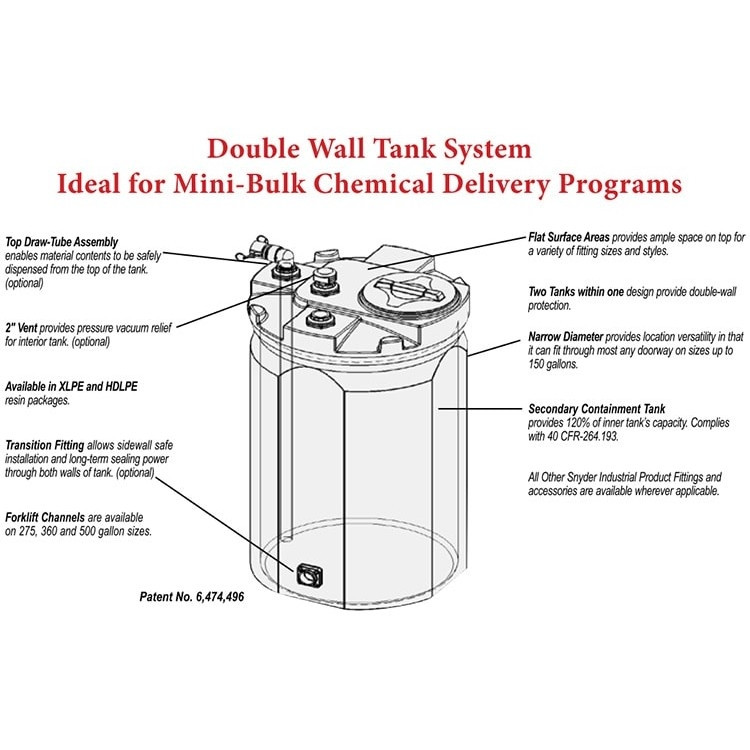 Double Wall Tank System
Ideal for Mini-Bulk Chemical Delivery Programs

Top Draw-Tube Assembly enables material contents to be safely dispensed from the top of the tank. (optional)

2" Vent provides pressure vacuum relief for interior tank. (optional)

Available in XLPE and HDLPE resin packages.

Transition Fitting allows sidewall safe installation and long-term sealing power through both walls of tank. (optional)

Forklift Channels are available on 275, 360 and 500 gallon sizes.

Patent No. 6,474,496

Flat Surface Areas provides ample space on top for a variety of fitting sizes and styles.

Two Tanks within one design provide double-wall protection.

Narrow Diameter provides location versatility in that it can fit through most any doorway on sizes up to 150 gallons.

Secondary Containment Tank provides 120% of inner tank's capacity. Complies with 40 CFR-264.193.

All Other Snyder Industrial Product Fittings and accessories are available wherever applicable.